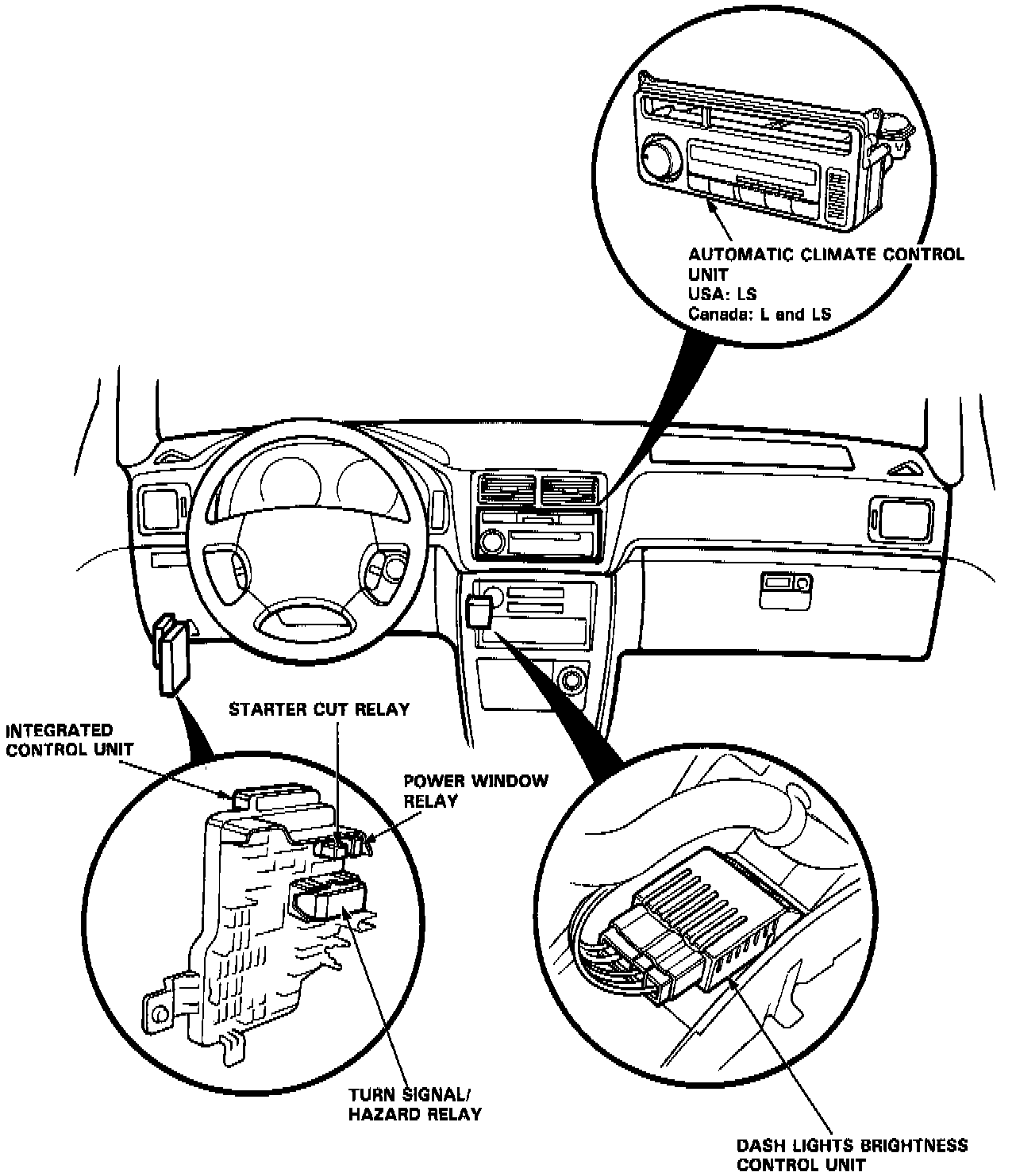 AUTOMATIC CLIMATE CONTROL UNIT
USA: LS
Canada: L and LS

STARTER CUT RELAY

INTEGRATED CONTROL UNIT

POWER WINDOW RELAY

TURN SIGNAL/ HAZARD RELAY

DASH LIGHTS BRIGHTNESS CONTROL UNIT