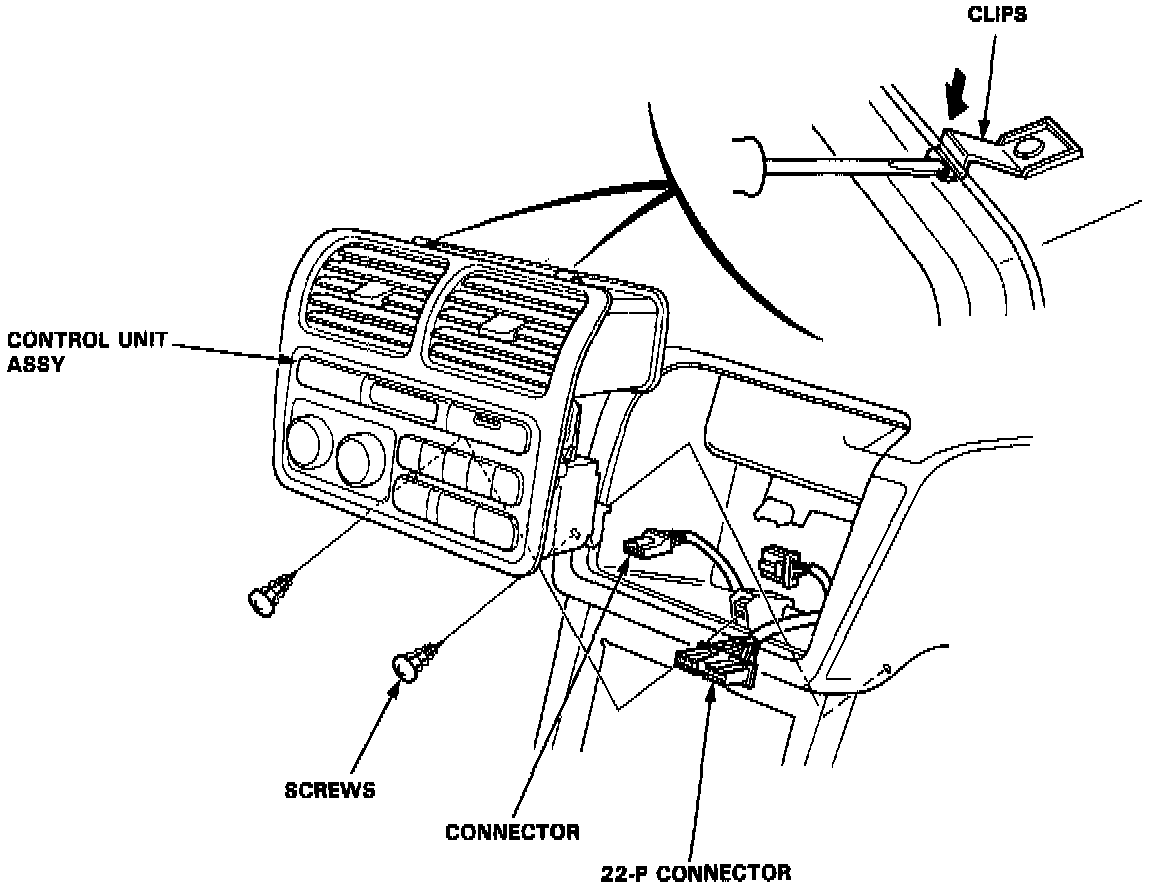 CLIPS

CONTROL UNIT ASSY

SCREWS

CONNECTOR

22-P CONNECTOR