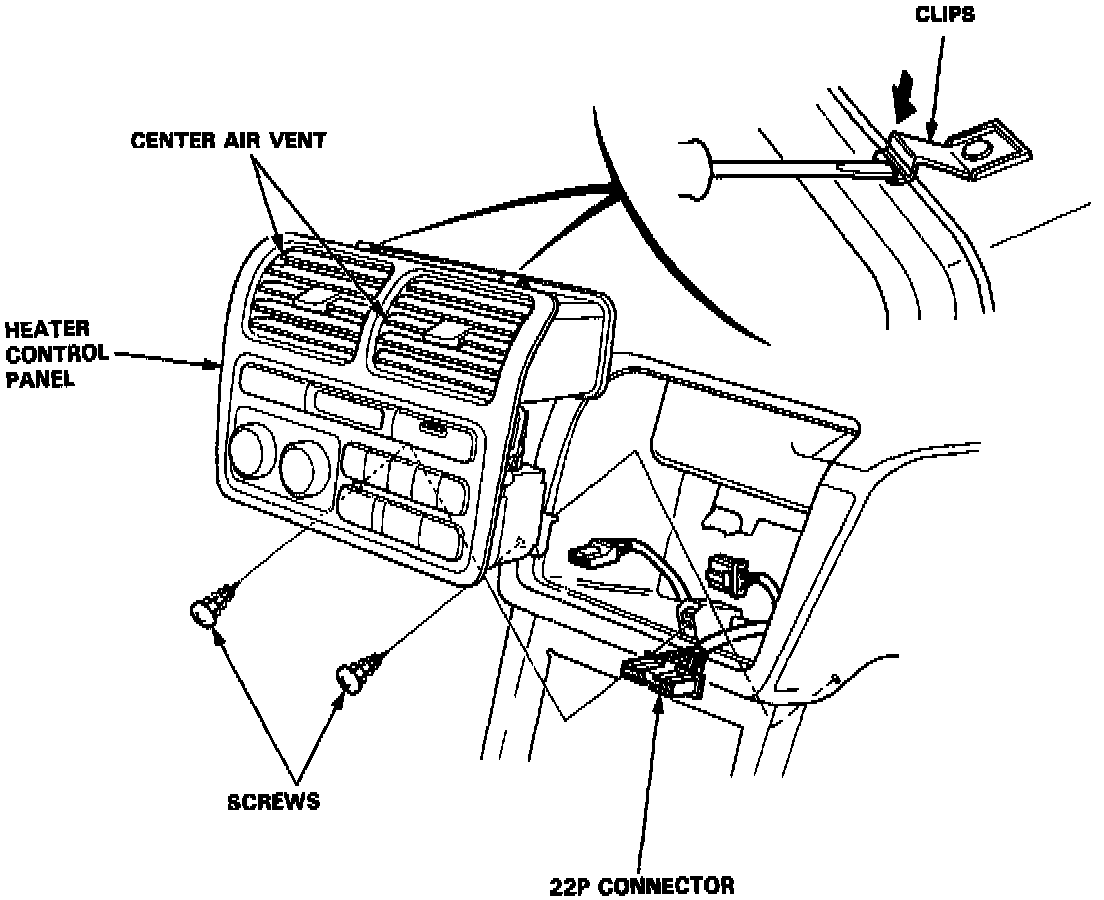 CLIPS

CENTER AIR VENT

HEATER CONTROL PANEL

SCREWS

22P CONNECTOR