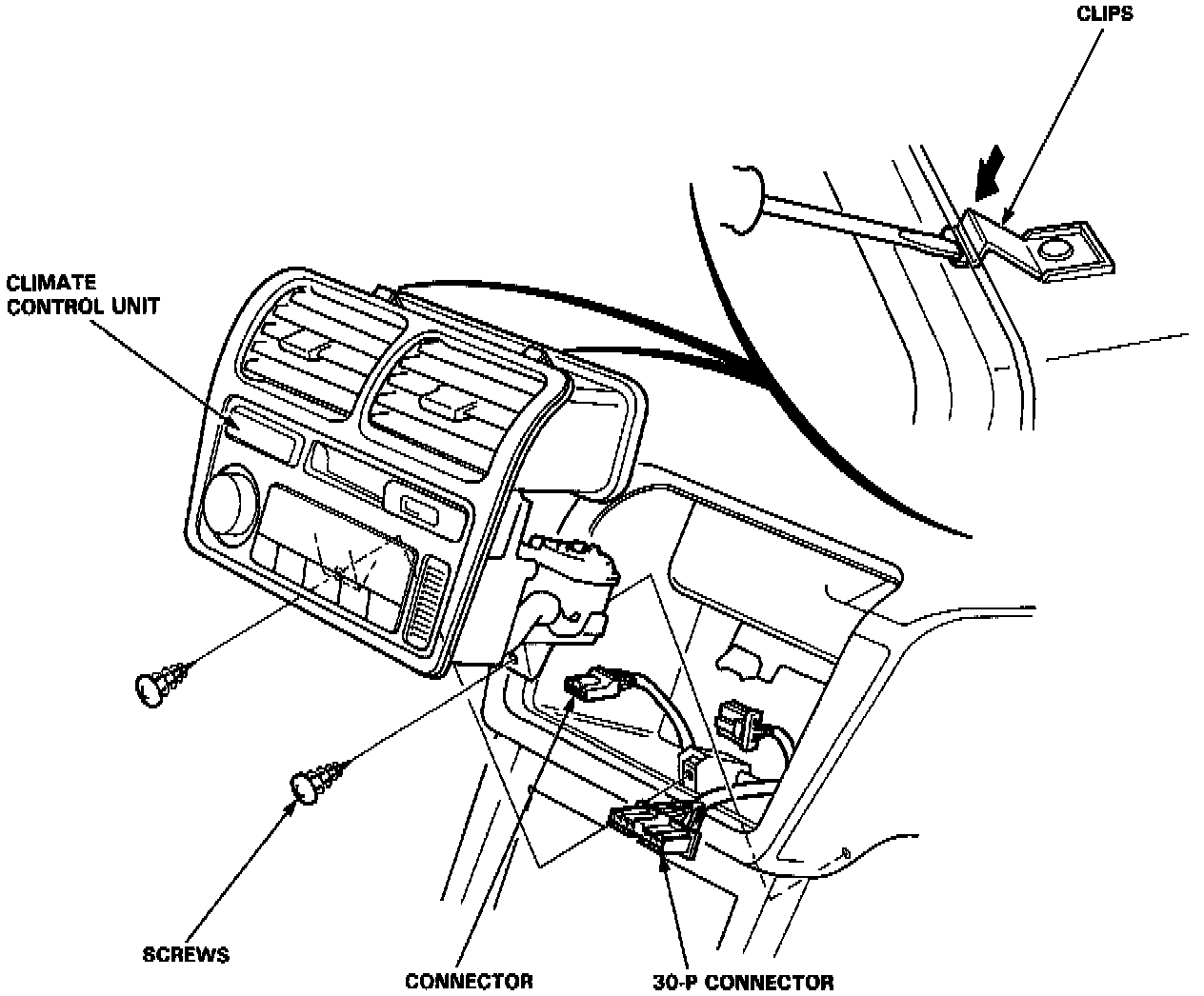 CLIPS

CLIMATE CONTROL UNIT

SCREWS

CONNECTOR

30-P CONNECTOR