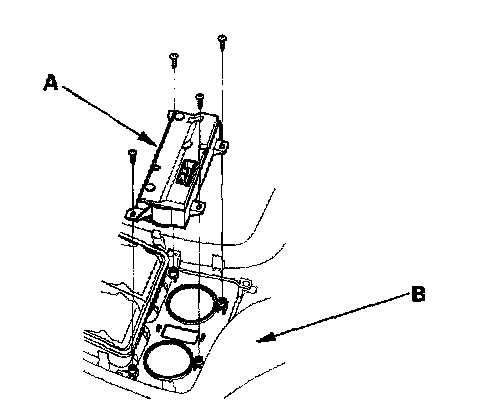 A

B