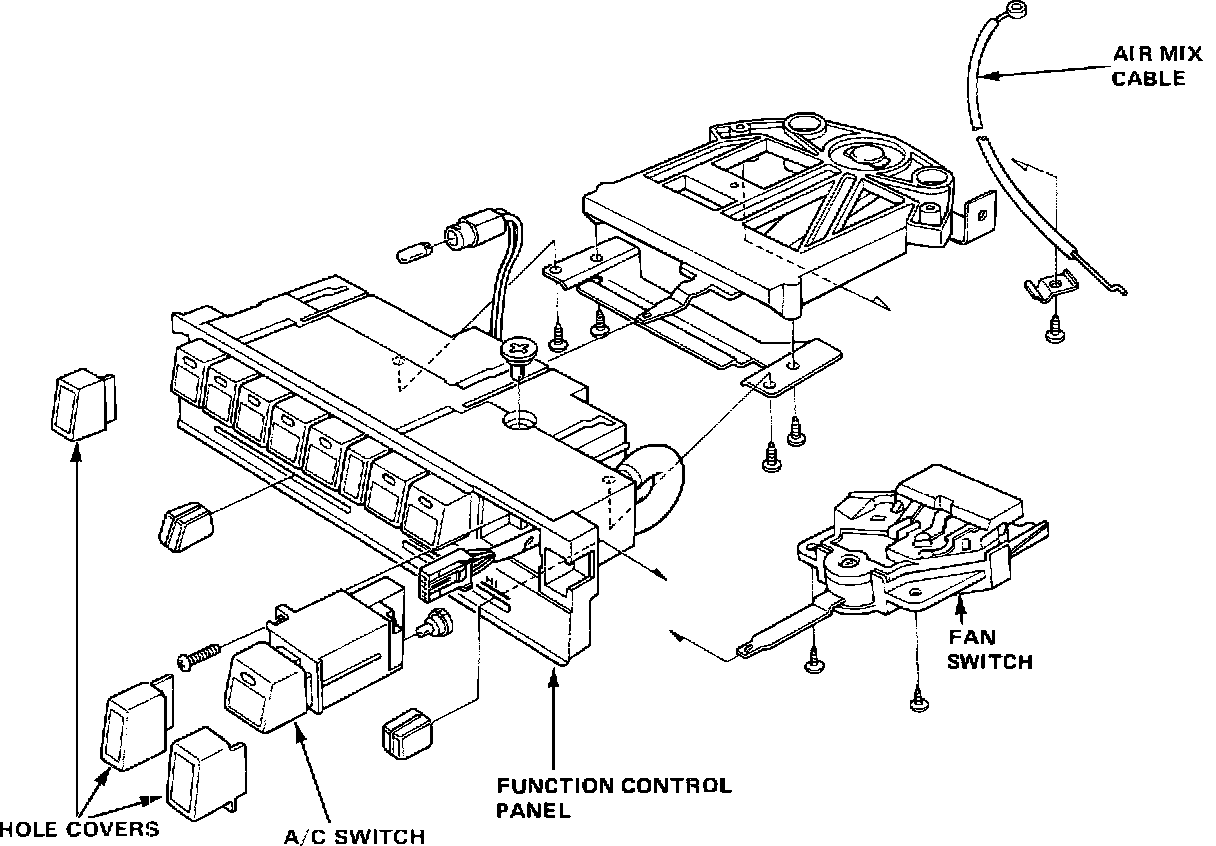 AIR MIX CABLE

FAN SWITCH

FUNCTION CONTROL PANEL

HOLE COVERS

A/C SWITCH