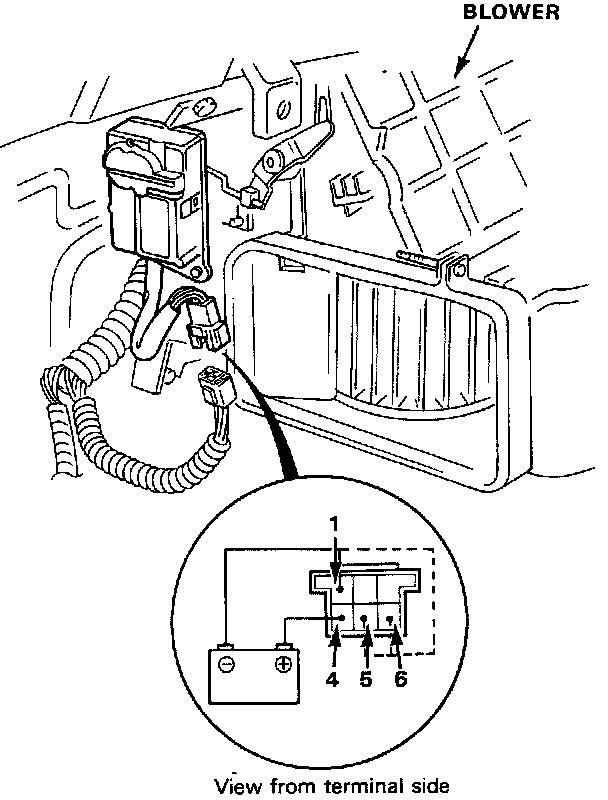 BLOWER

1

4 5 6

View from terminal side