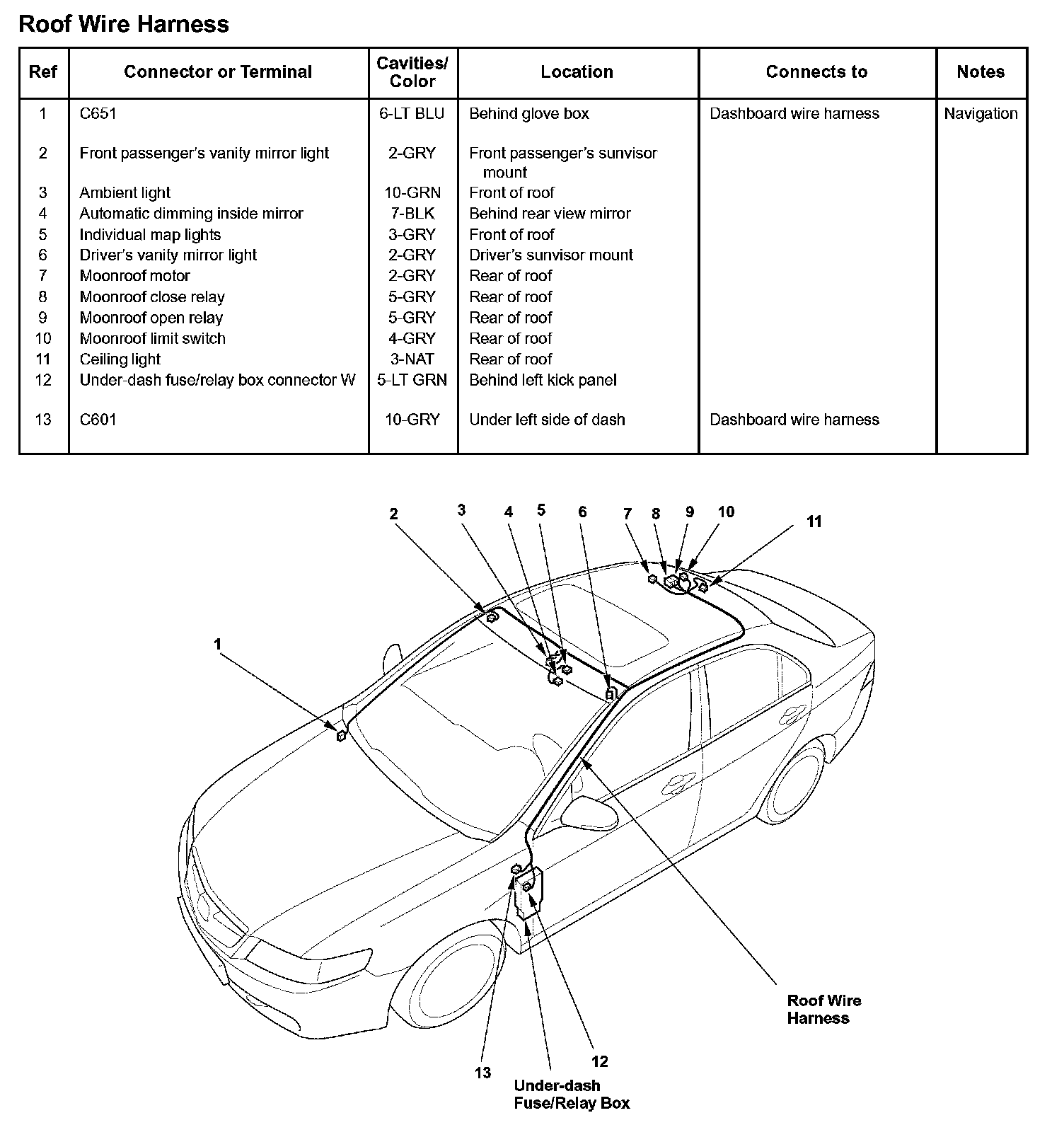 Roof Wire Harness

| Ref | Connector or Terminal | Cavities/ Color | Location | Connects to | Notes |
|---|---|---|---|---|---|
| 1 | C651 | 6-LT BLU | Behind glove box | Dashboard wire harness | Navigation |
| 2 | Front passenger's vanity mirror light | 2-GRY | Front passenger's sunvisor mount | | |
| 3 | Ambient light | 10-GRN | Front of roof | | |
| 4 | Automatic dimming inside mirror | 7-BLK | Behind rear view mirror | | |
| 5 | Individual map lights | 3-GRY | Front of roof | | |
| 6 | Driver's vanity mirror light | 2-GRY | Driver's sunvisor mount | | |
| 7 | Moonroof motor | 2-GRY | Rear of roof | | |
| 8 | Moonroof close relay | 5-GRY | Rear of roof | | |
| 9 | Moonroof open relay | 5-GRY | Rear of roof | | |
| 10 | Moonroof limit switch | 4-GRY | Rear of roof | | |
| 11 | Ceiling light | 3-NAT | Rear of roof | | |
| 12 | Under-dash fuse/relay box connector W | 5-LT GRN | Behind left kick panel | | |
| 13 | C601 | 10-GRY | Under left side of dash | Dashboard wire harness | |

2 3 4 5 6 7 8 9 10 11

1

Roof Wire Harness

13 12

Under-dash Fuse/Relay Box