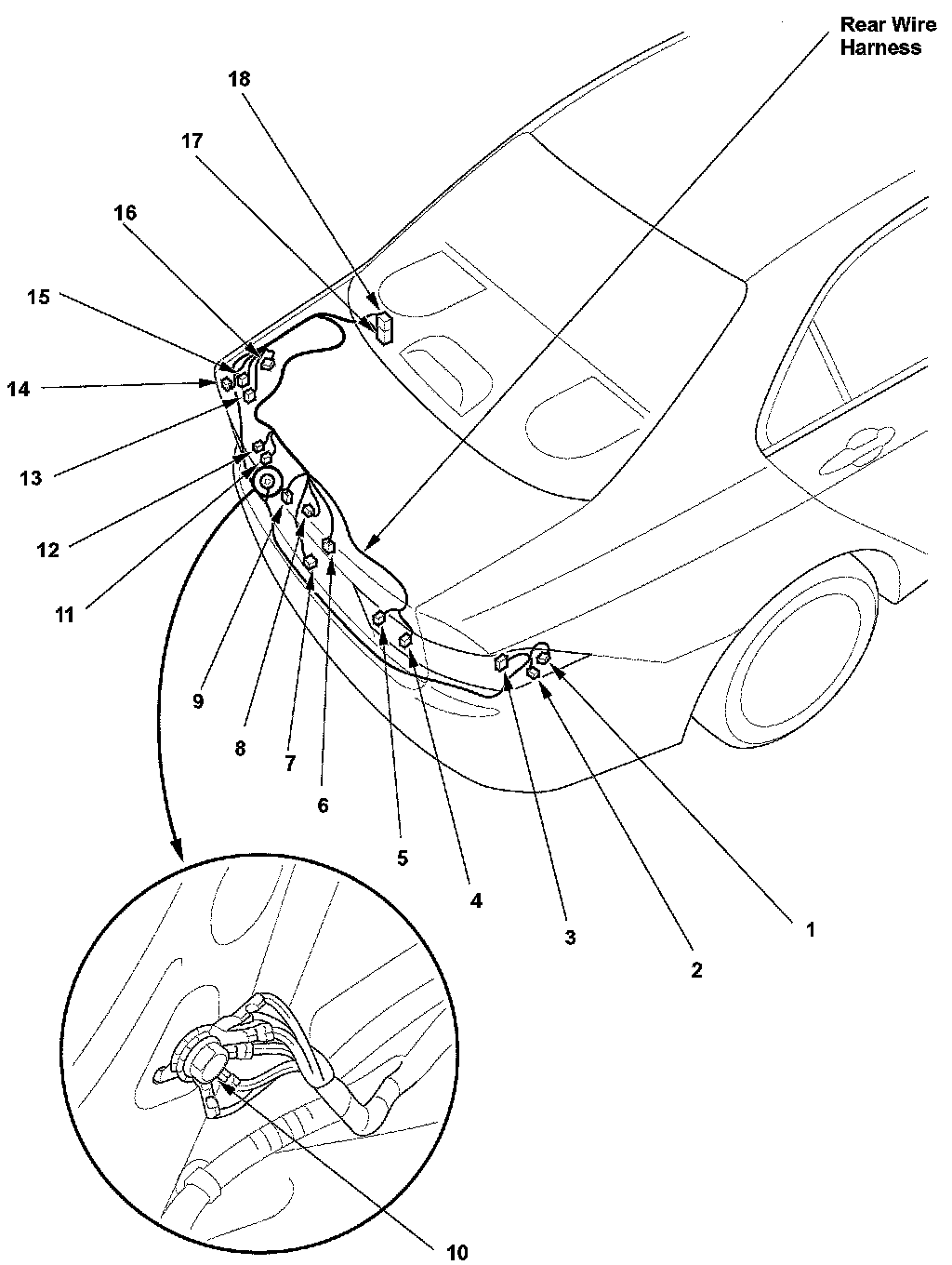 Rear Wire Harness

18

17

16

15

14

13

12

11

9

8

7

6

5

4

3

2

1

10