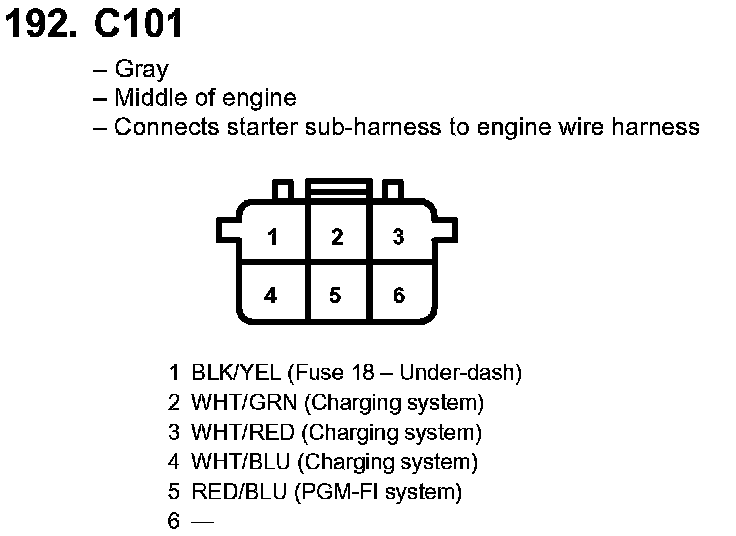 192. C101

– Gray
– Middle of engine
– Connects starter sub-harness to engine wire harness

1 2 3
4 5 6

1 BLK/YEL (Fuse 18 – Under-dash)
2 WHT/GRN (Charging system)
3 WHT/RED (Charging system)
4 WHT/BLU (Charging system)
5 RED/BLU (PGM-FI system)
6 —