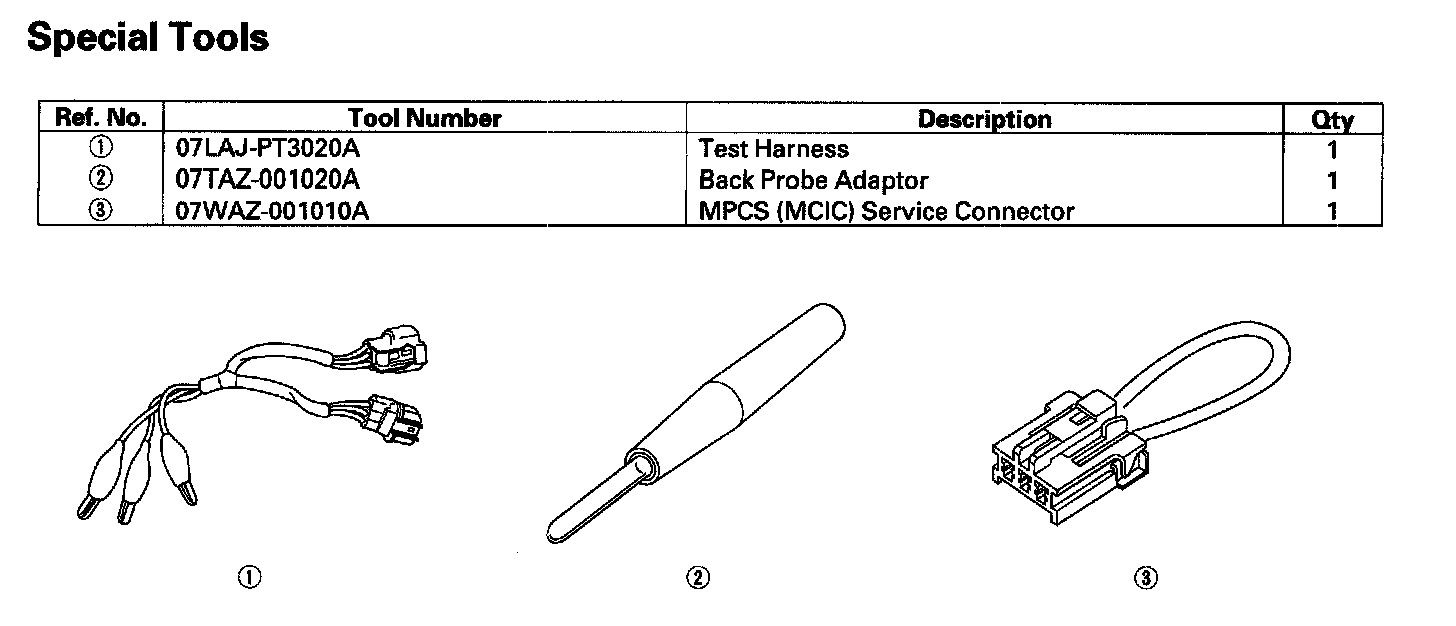 Special Tools

| Ref. No. | Tool Number | Description | Qty |
|---|---|---|---|
| ① | 07LAJ-PT3020A | Test Harness | 1 |
| ② | 07TAZ-001020A | Back Probe Adaptor | 1 |
| ③ | 07WAZ-001010A | MPCS (MCIC) Service Connector | 1 |

①

②

③