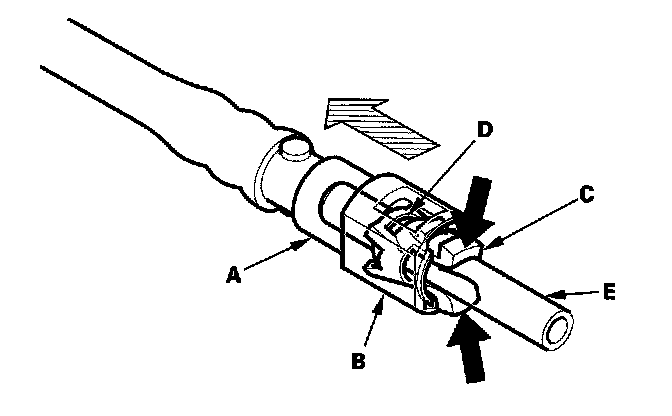 D
C
A
E
B