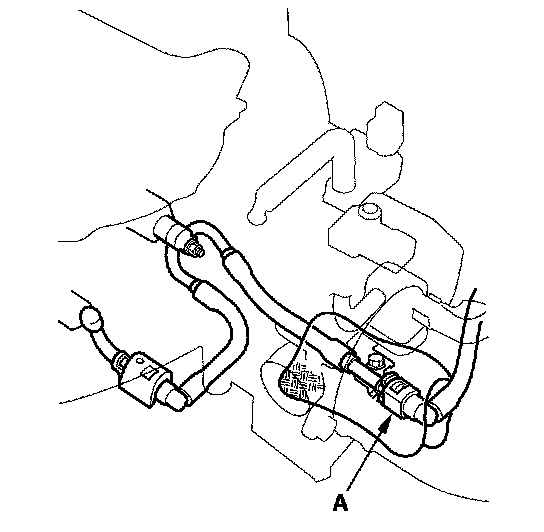 A