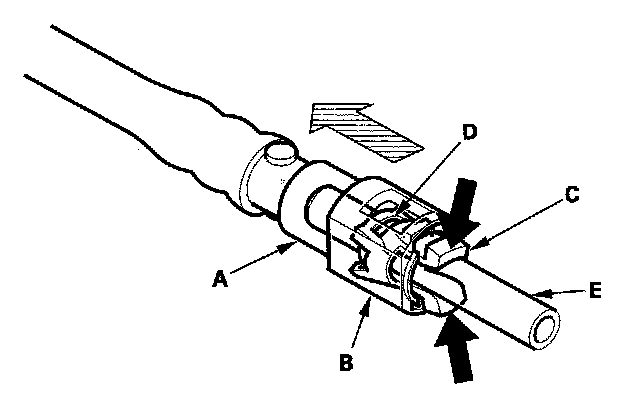 D
C
A
E
B