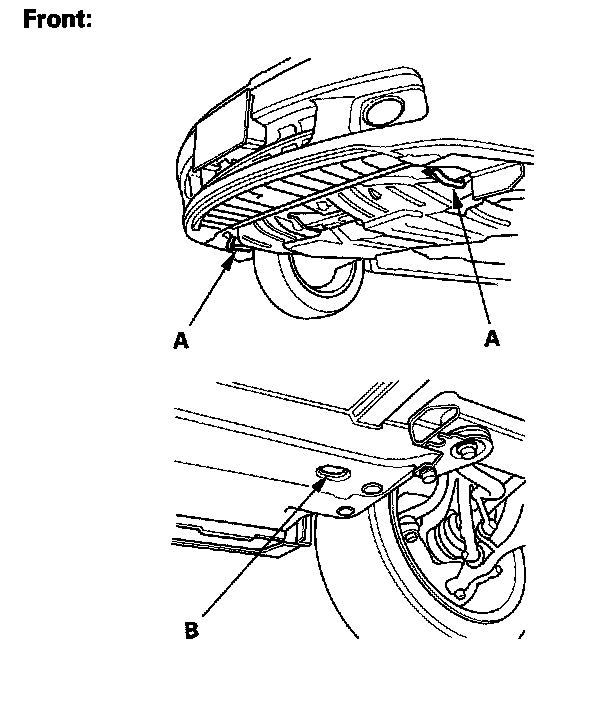 Front:

A

A

B