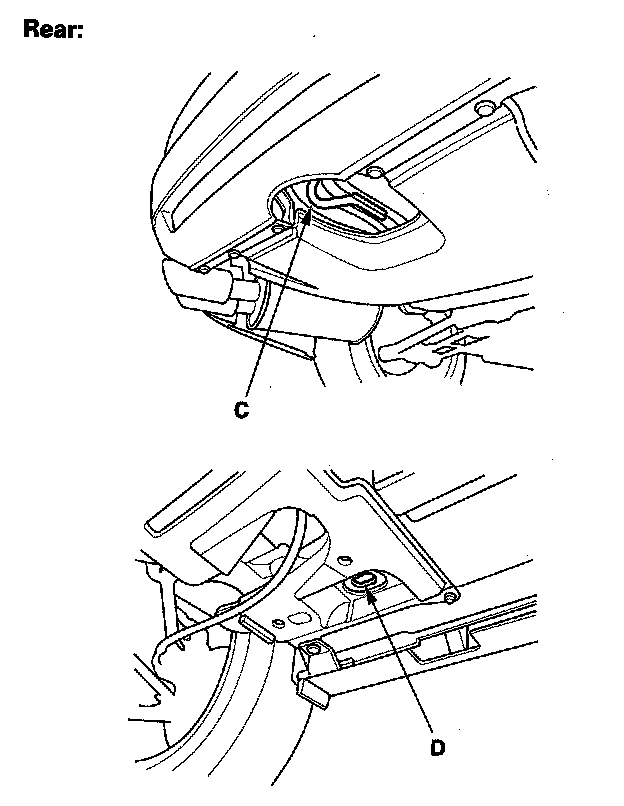 Rear:

C

D