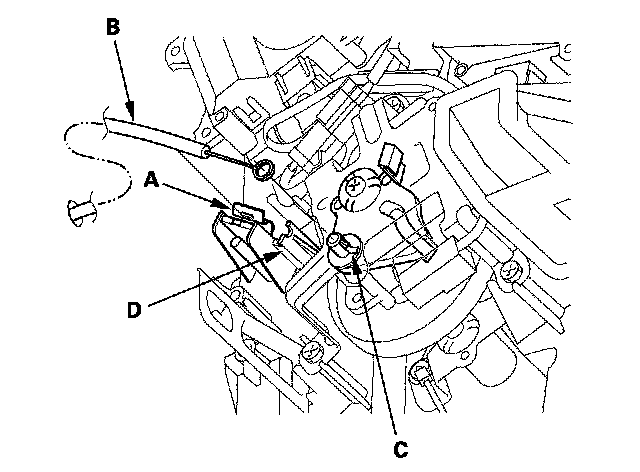 B

A

D

C