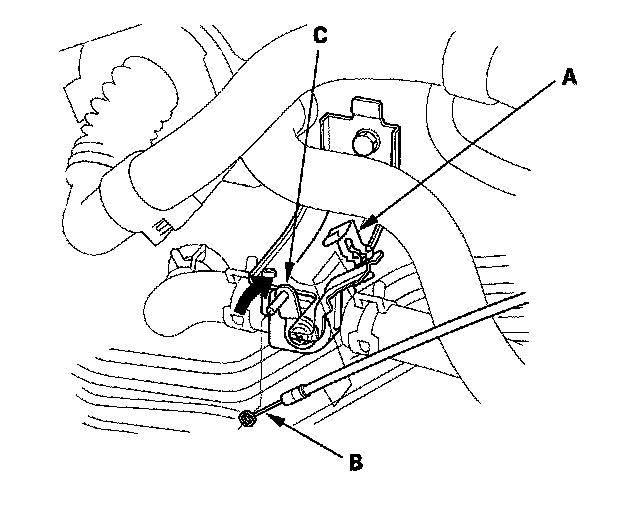 C
A
B