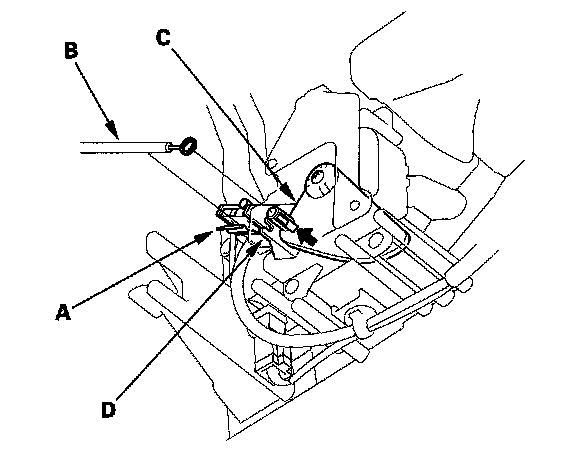 B
C
A
D