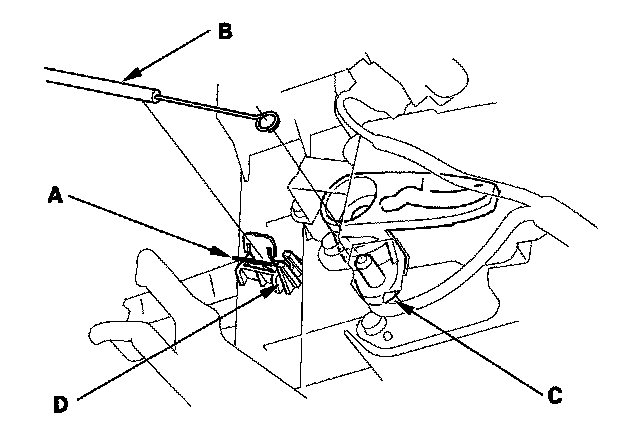 B
A
D
C