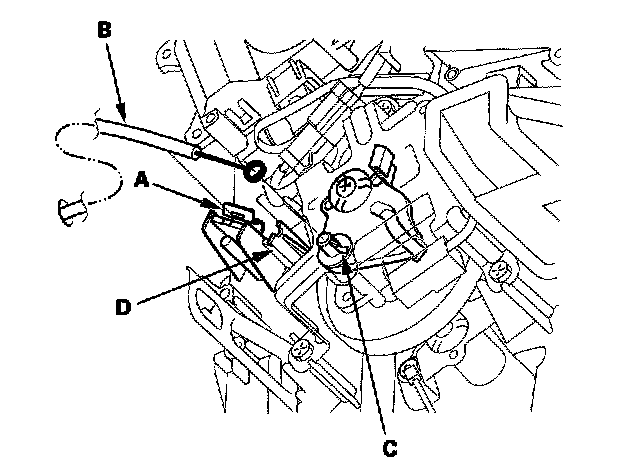 B
A
D
C