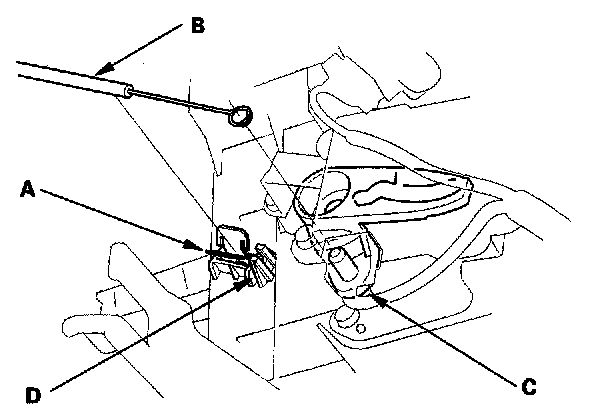 B

A

D

C