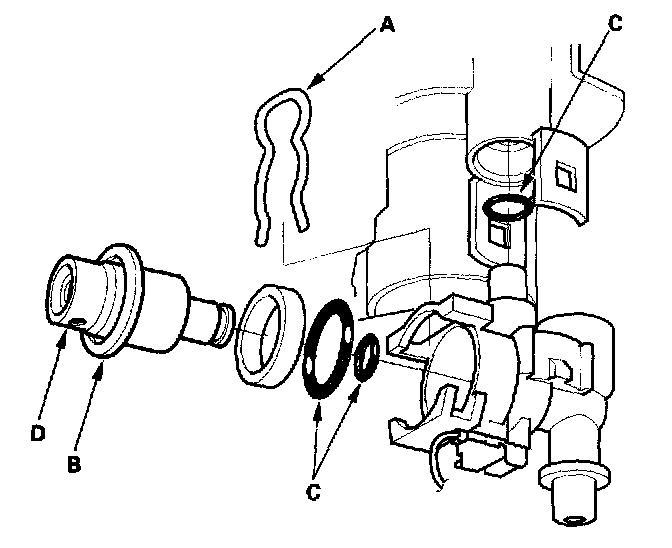 A
C
D
B
C