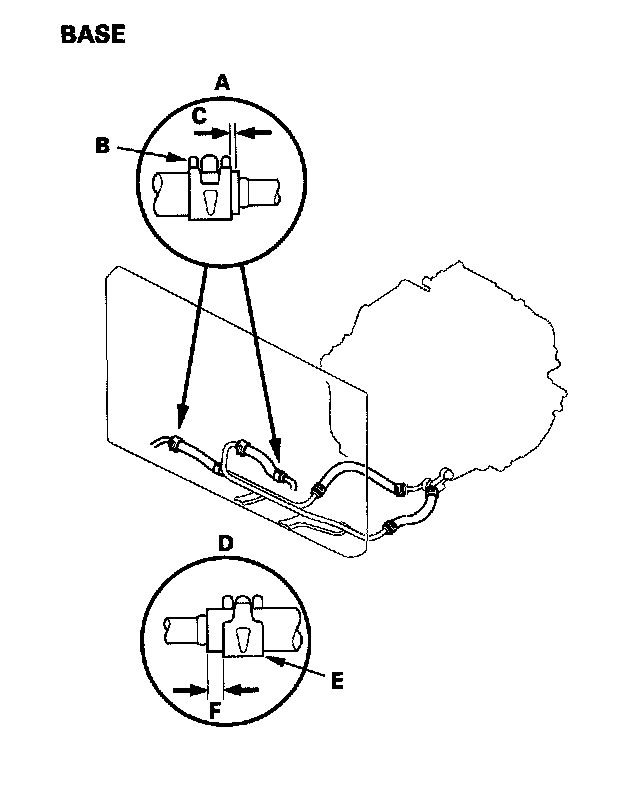 BASE

A

C

B

D

E

F