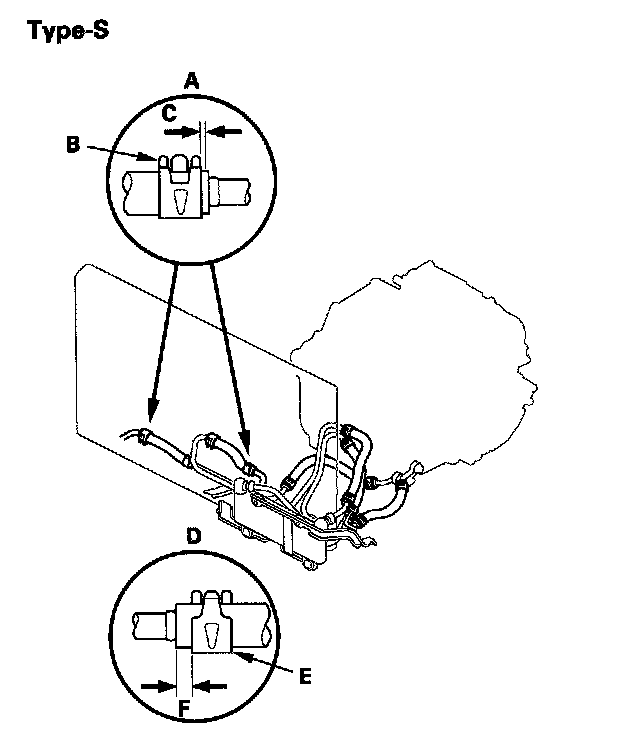 Type-S

A

C

B

D

E

F