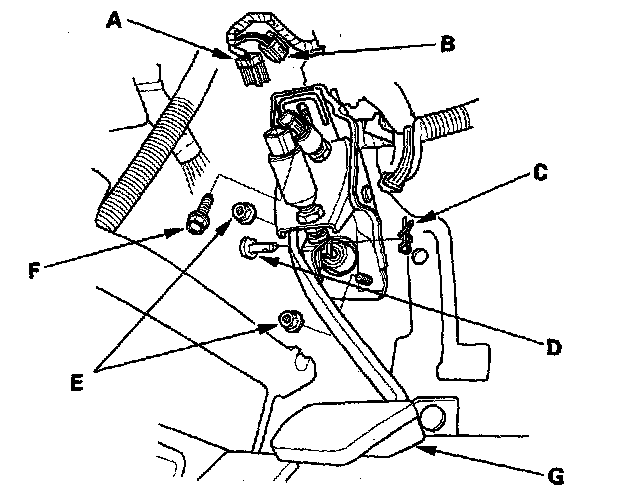 A
B
C
F
D
E
G