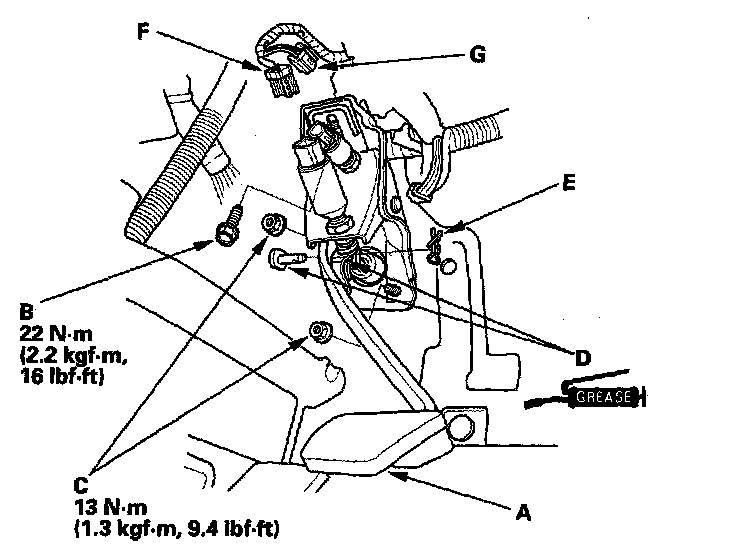 F

G

E

B
22 N·m
(2.2 kgf·m,
16 lbf·ft)

D

GREASE

C
13 N·m
(1.3 kgf·m, 9.4 lbf·ft)

A