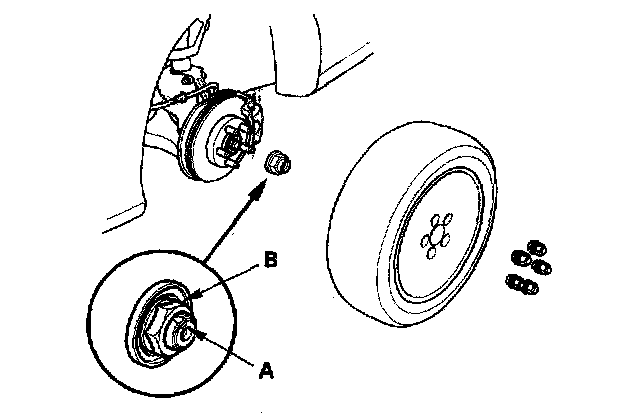 B
A