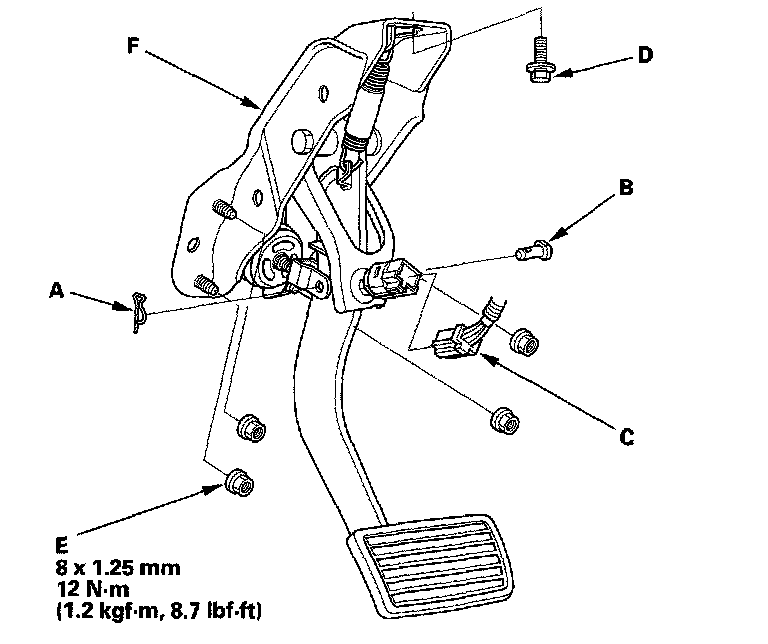 F
D
B
A
C
E
8 x 1.25 mm
12 N·m
(1.2 kgf·m, 8.7 lbf·ft)