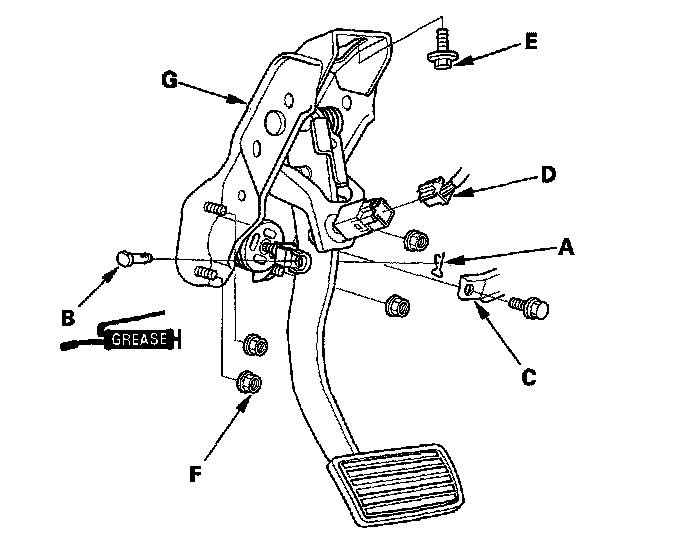 E
G
D
A
B
GREASE
C
F