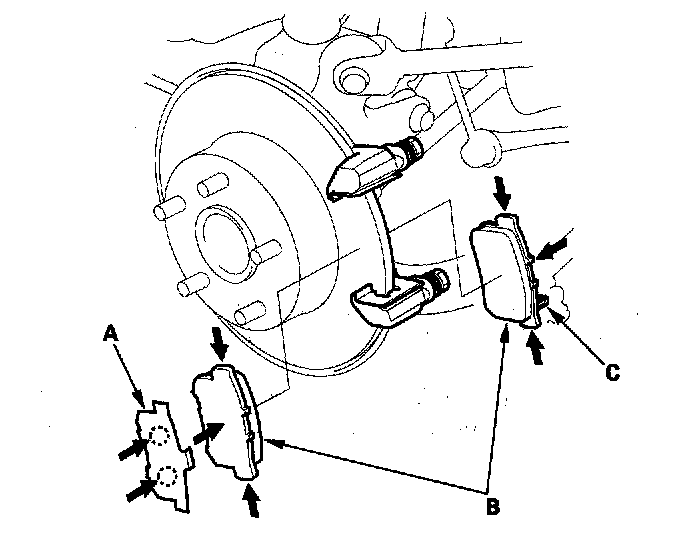 A

C

B