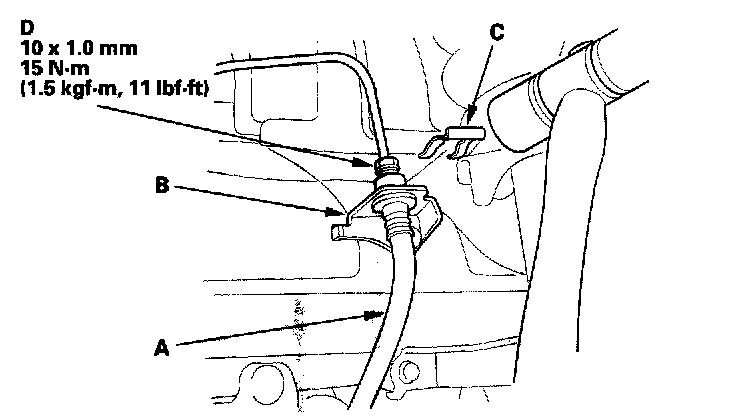 D
10 x 1.0 mm
15 N·m
(1.5 kgf·m, 11 lbf·ft)

C

B

A