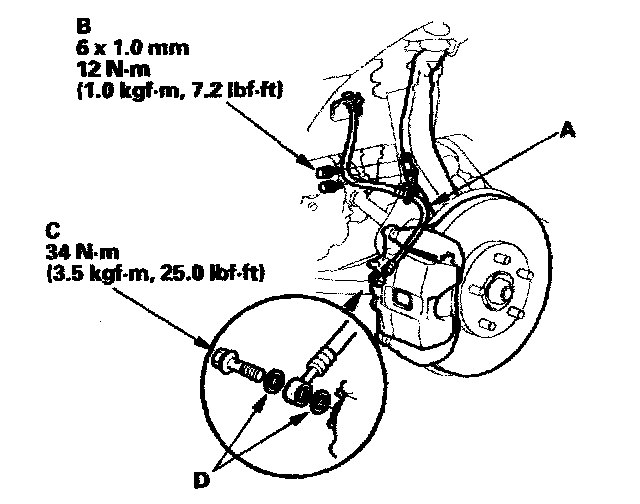 B
6 x 1.0 mm
12 N·m
(1.0 kgf·m, 7.2 lbf·ft)

A

C
34 N·m
(3.5 kgf·m, 25.0 lbf·ft)

D