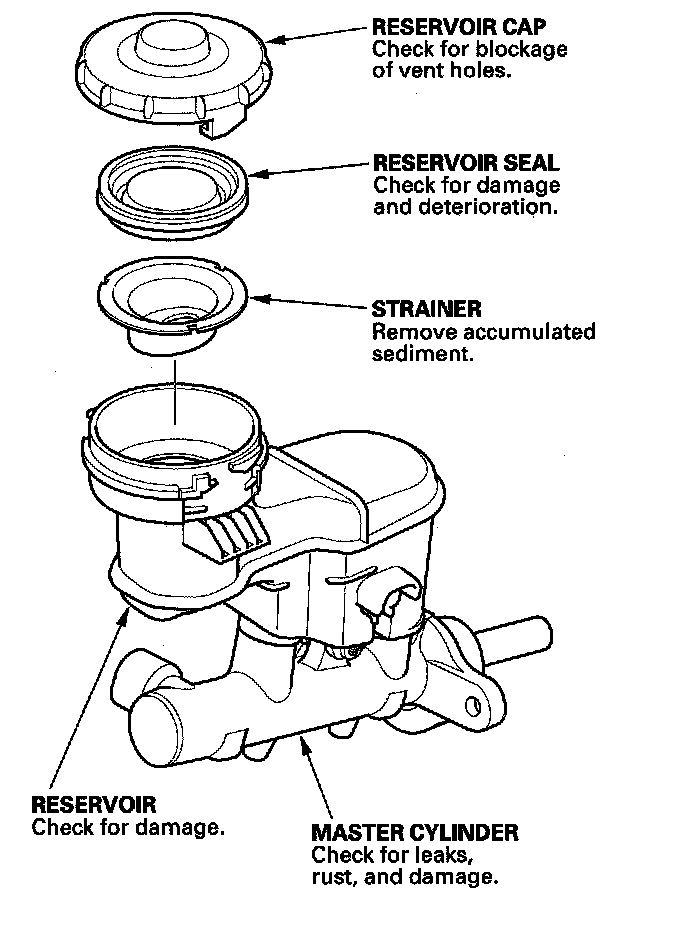 RESERVOIR CAP
Check for blockage of vent holes.

RESERVOIR SEAL
Check for damage and deterioration.

STRAINER
Remove accumulated sediment.

RESERVOIR
Check for damage.

MASTER CYLINDER
Check for leaks, rust, and damage.