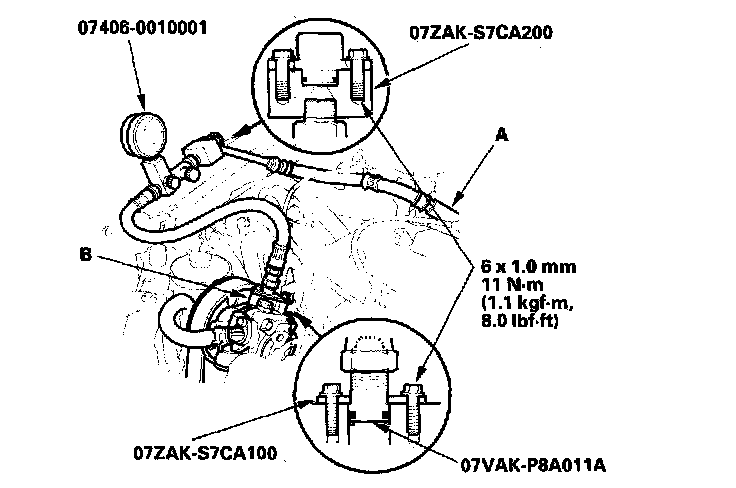 07406-0010001

07ZAK-S7CA200

A

B

6 x 1.0 mm
11 N·m
(1.1 kgf·m,
8.0 lbf·ft)

07ZAK-S7CA100

07VAK-P8A011A