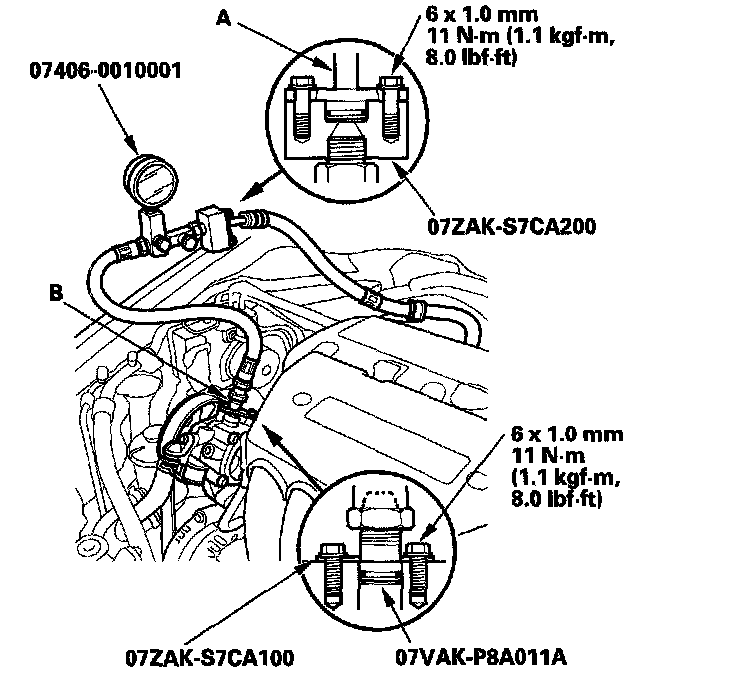 A

6 x 1.0 mm
11 N·m (1.1 kgf·m,
8.0 lbf·ft)

07406-0010001

07ZAK-S7CA200

B

6 x 1.0 mm
11 N·m
(1.1 kgf·m,
8.0 lbf·ft)

07ZAK-S7CA100

07VAK-P8A011A