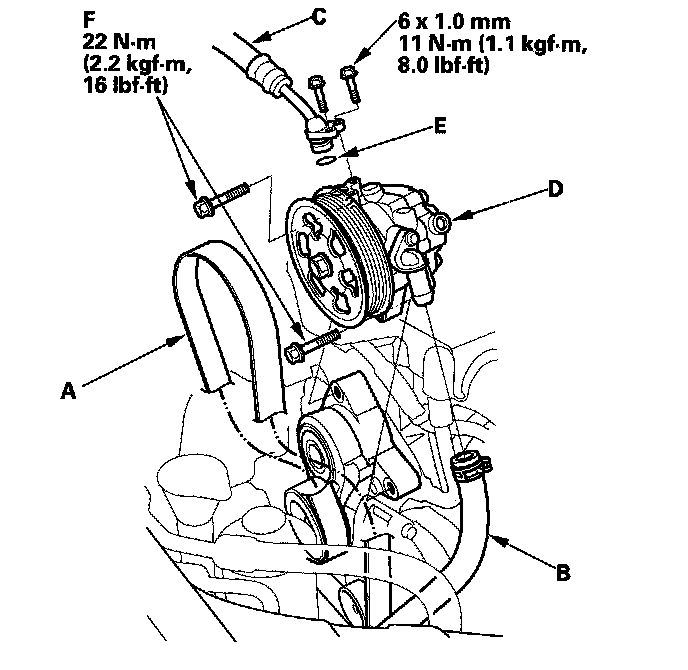 F
22 N·m
(2.2 kgf·m,
16 lbf·ft)

C

6 x 1.0 mm
11 N·m (1.1 kgf·m,
8.0 lbf·ft)

E

D

A

B