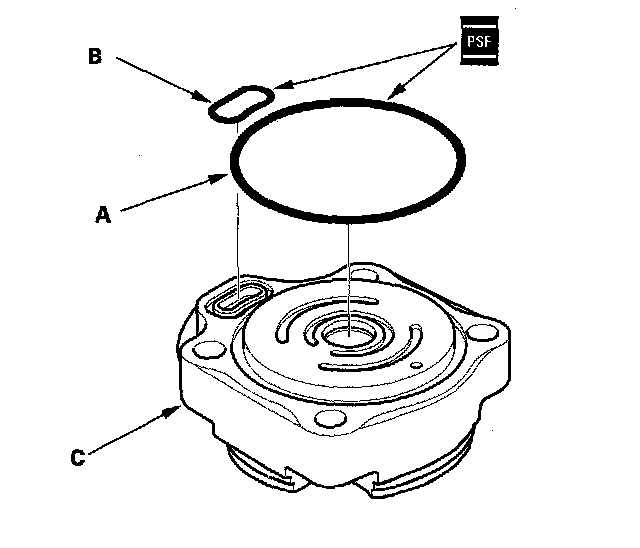 B
PSF
A
C