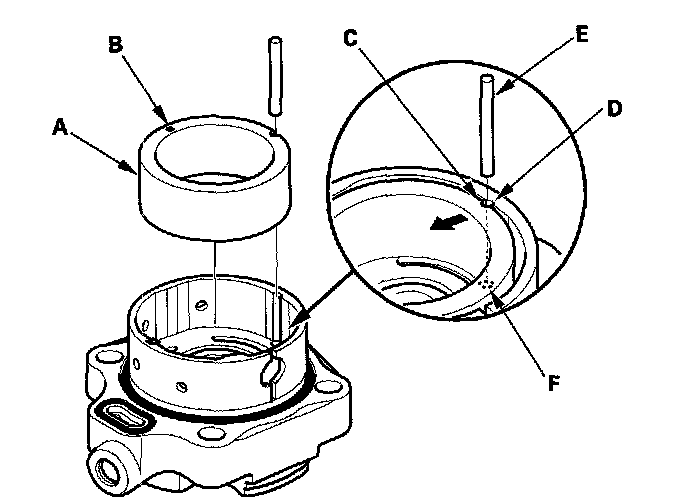 B
A
C
E
D
F