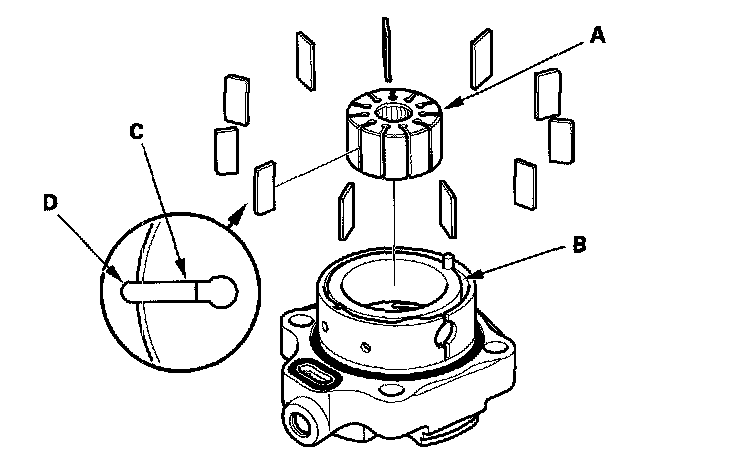 A
C
D
B