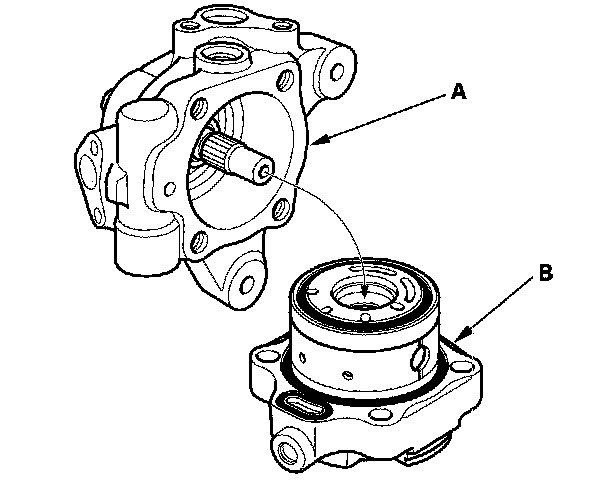 A

B