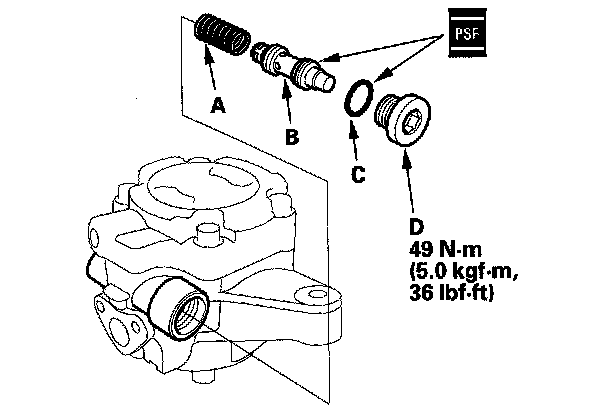 PSF

A

B

C

D
49 N·m
(5.0 kgf·m,
36 lbf·ft)