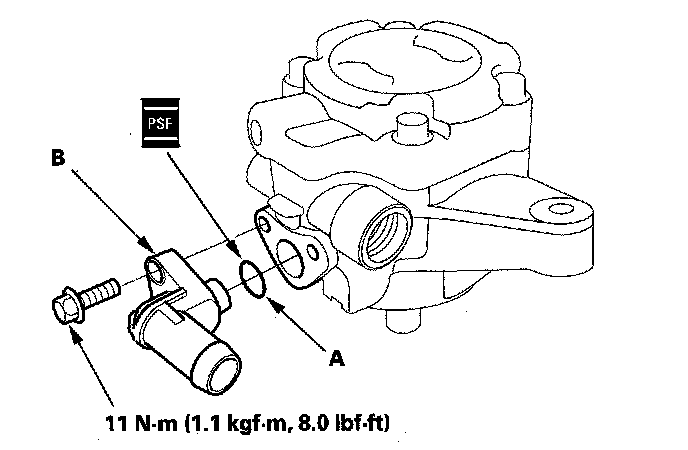 PSF

B

A

11 N·m (1.1 kgf·m, 8.0 lbf·ft)