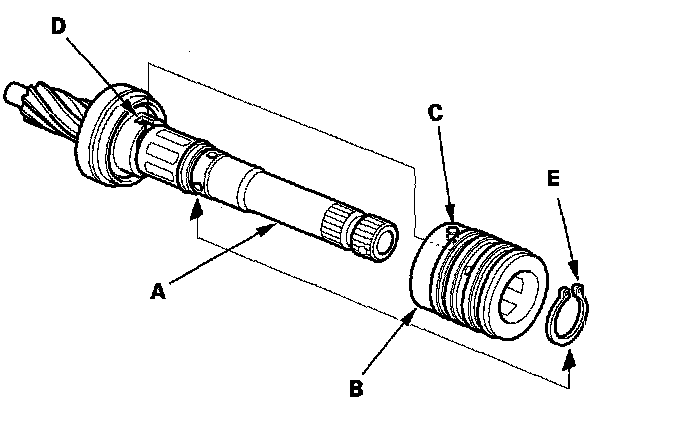 D
C
E
A
B