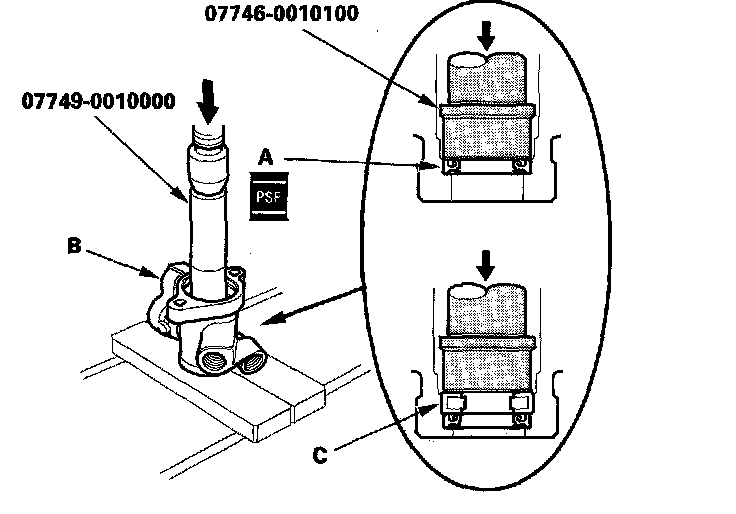 07746-0010100

07749-0010000

A

PSF

B

C