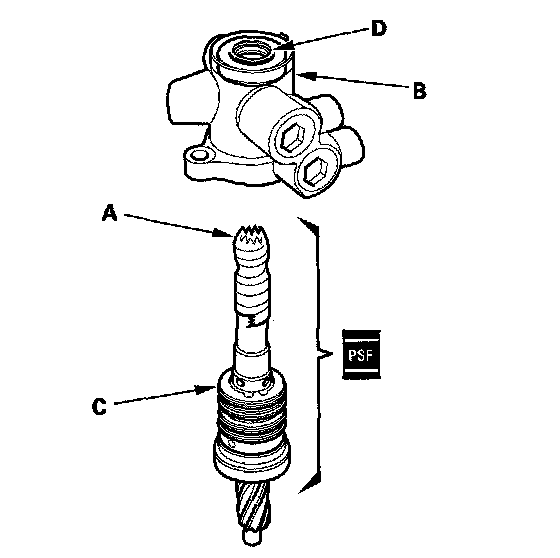 D
B
A
PSF
C