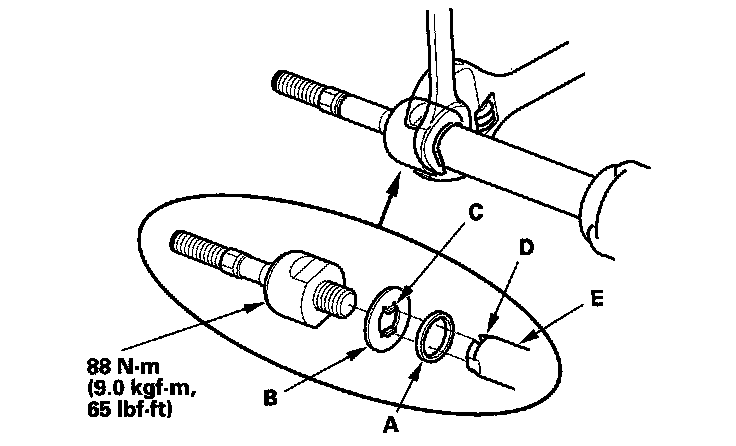 C

D

E

88 N·m
(9.0 kgf·m,
65 lbf·ft)

B

A