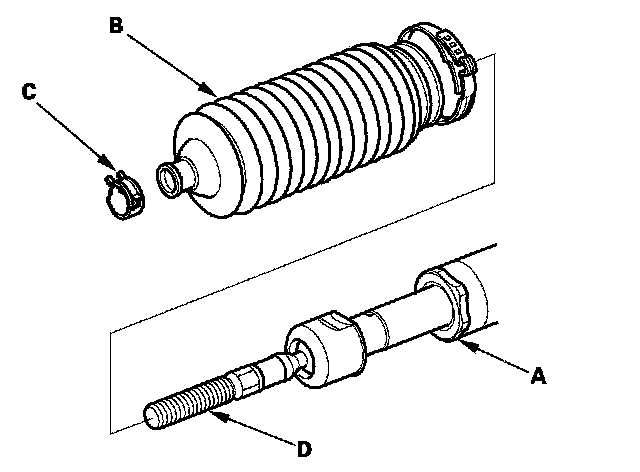 B
C
A
D