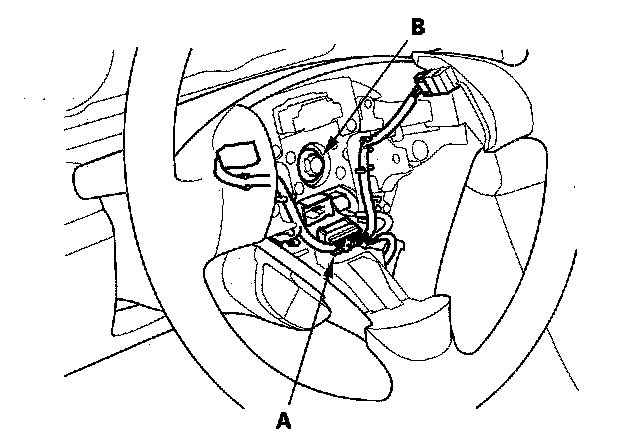 B

A