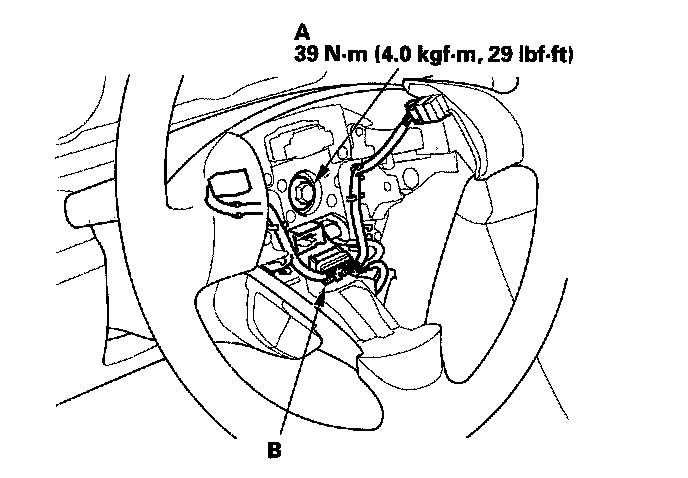 A
39 N·m (4.0 kgf·m, 29 lbf·ft)

B